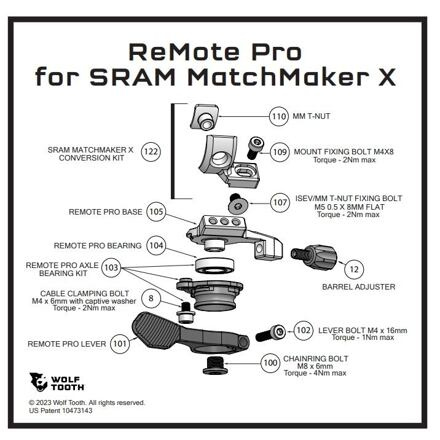 ReMote Pro
for SRAM MatchMaker X

110 MM T-NUT

SRAM MATCHMAKER X CONVERSION KIT 122

109 MOUNT FIXING BOLT M4X8
Torque - 2Nm max

107 ISEV/MM T-NUT FIXING BOLT
M5 0.5 X 8MM FLAT
Torque - 2Nm max

REMOTE PRO BASE 105

REMOTE PRO BEARING 104

REMOTE PRO AXLE BEARING KIT 103

12
BARREL ADJUSTER

CABLE CLAMPING BOLT
M4 x 6mm with captive washer
Torque - 2Nm max 8

102 LEVER BOLT M4 x 16mm
Torque - 1Nm max

REMOTE PRO LEVER 101

100 CHAINRING BOLT
M8 x 6mm
Torque - 4Nm max

WOLF TOOTH

© 2023 Wolf Tooth. All rights reserved.
US Patent 10473143