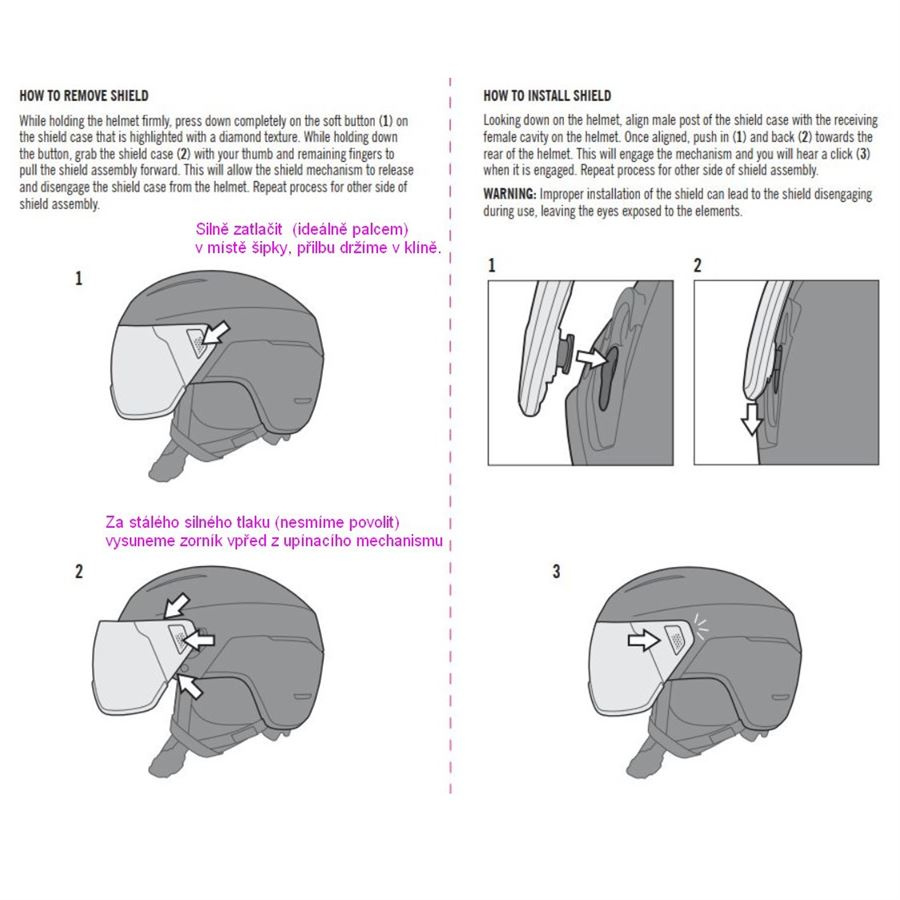 HOW TO REMOVE SHIELD

While holding the helmet firmly, press down completely on the soft button (1) on the shield case that is highlighted with a diamond texture. While holding down the button, grab the shield case (2) with your thumb and remaining fingers to pull the shield assembly forward. This will allow the shield mechanism to release and disengage the shield case from the helmet. Repeat process for other side of shield assembly.

Silně zatlačit (ideálně palcem) v místě šipky, přilbu držíme v klíně.

1

Za stálého silného tlaku (nesmíme povolit) vysuneme zorník vpřed z upínacího mechanismu

2

HOW TO INSTALL SHIELD

Looking down on the helmet, align male post of the shield case with the receiving female cavity on the helmet. Once aligned, push in (1) and back (2) towards the rear of the helmet. This will engage the mechanism and you will hear a click (3) when it is engaged. Repeat process for other side of shield assembly.

WARNING: Improper installation of the shield can lead to the shield disengaging during use, leaving the eyes exposed to the elements.

1

2

3